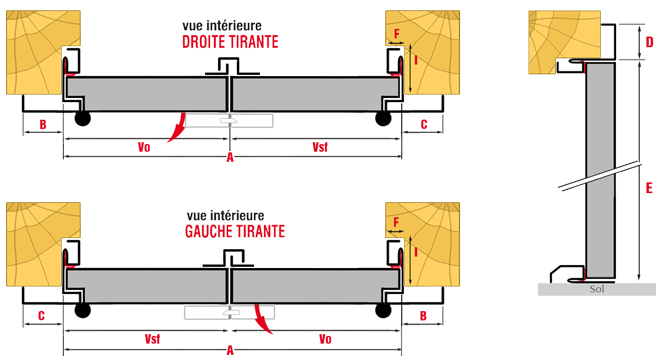 vue intérieure
DROITE TIRANTE

F
I
B
C
Vo
Vsf
A

vue intérieure
GAUCHE TIRANTE

F
I
C
B
Vsf
Vo
A

D
E
Sol